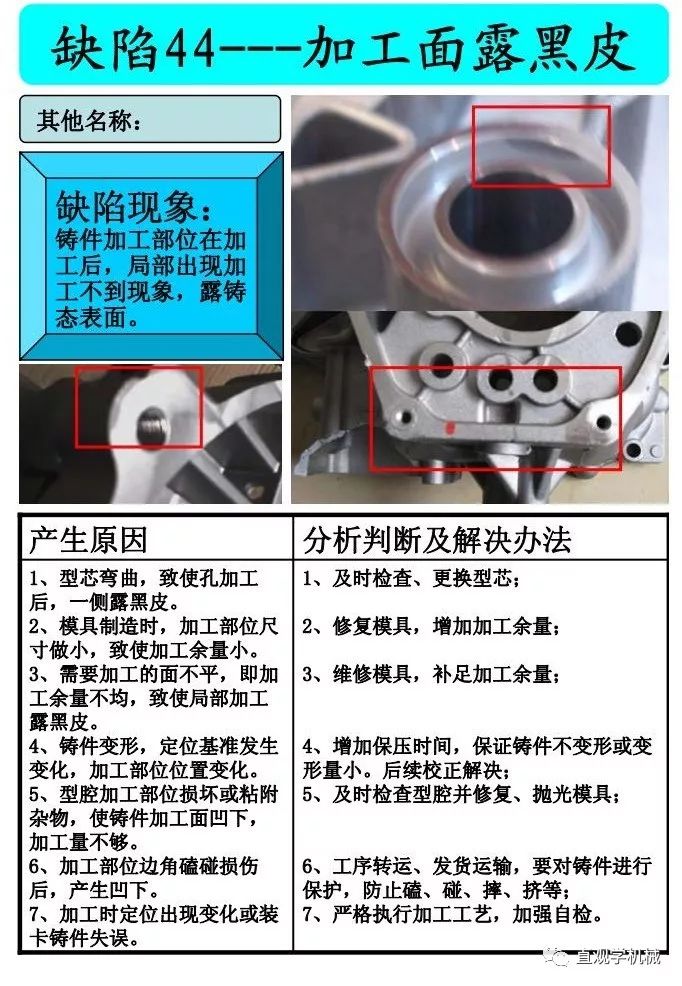 缺陷44---加工面露黑皮

其他名称：

缺陷现象：
铸件加工部位在加工后，局部出现加工不到现象，露铸态表面。

| 产生原因 | 分析判断及解决办法 |
|---|---|
| 1、型芯弯曲，致使孔加工后，一侧露黑皮。 | 1、及时检查、更换型芯； |
| 2、模具制造时，加工部位尺寸做小，致使加工余量小。 | 2、修复模具，增加加工余量； |
| 3、需要加工的面不平，即加工余量不均，致使局部加工露黑皮。 | 3、维修模具，补足加工余量； |
| 4、铸件变形，定位基准发生变化，加工部位位置变化。 | 4、增加保压时间，保证铸件不变形或变形量小。后续校正解决； |
| 5、型腔加工部位损坏或粘附杂物，使铸件加工面凹下，加工量不够。 | 5、及时检查型腔并修复、抛光模具； |
| 6、加工部位边角磕碰损伤后，产生凹下。 | 6、工序转运、发货运输，要对铸件进行保护，防止磕、碰、摔、挤等； |
| 7、加工时定位出现变化或装卡铸件失误。 | 7、严格执行加工工艺，加强自检。 |

直观学机械