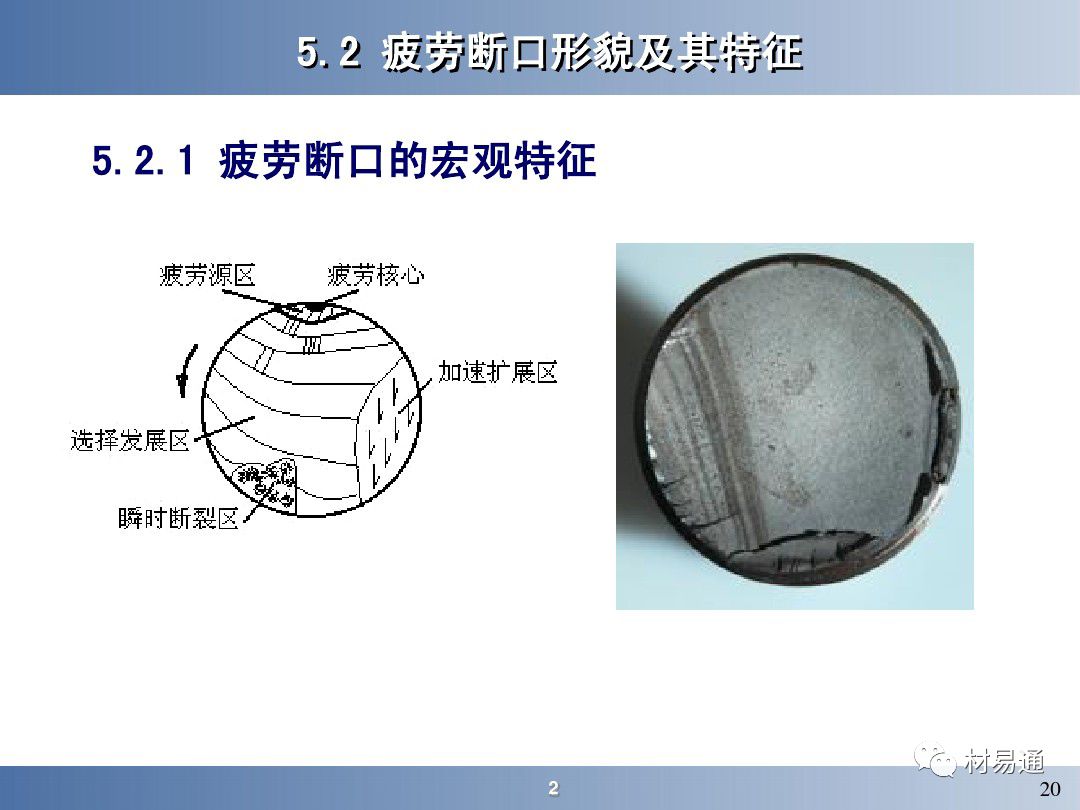 5.2 疲劳断口形貌及其特征

5.2.1 疲劳断口的宏观特征

疲劳源区

疲劳核心

加速扩展区

选择发展区

瞬时断裂区

材易通

2

20