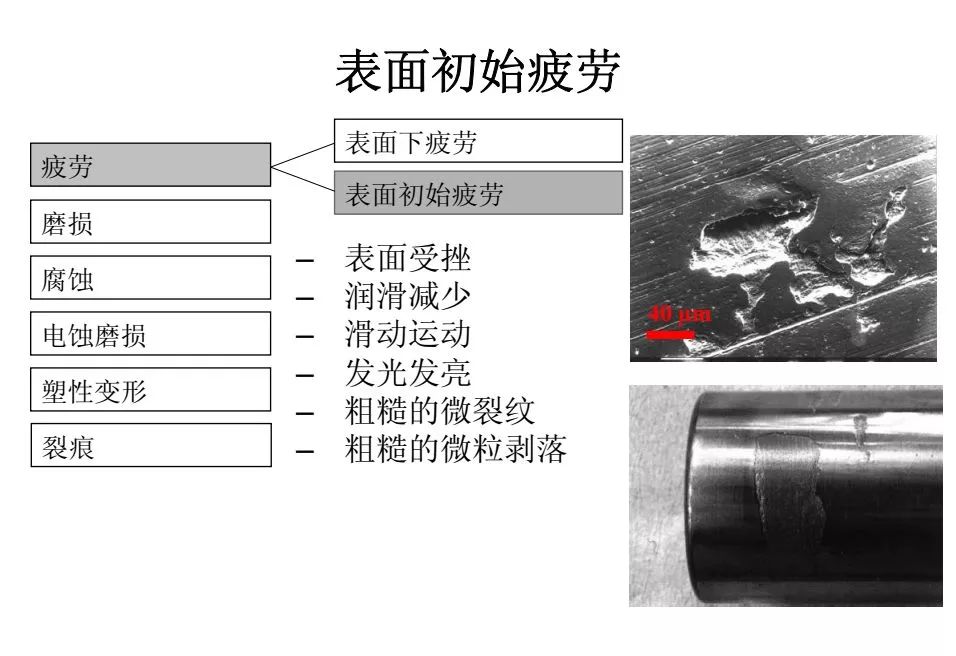 表面初始疲劳

疲劳
磨损
腐蚀
电蚀磨损
塑性变形
裂痕

表面下疲劳
表面初始疲劳

– 表面受挫
– 润滑减少
– 滑动运动
– 发光发亮
– 粗糙的微裂纹
– 粗糙的微粒剥落

40 µm